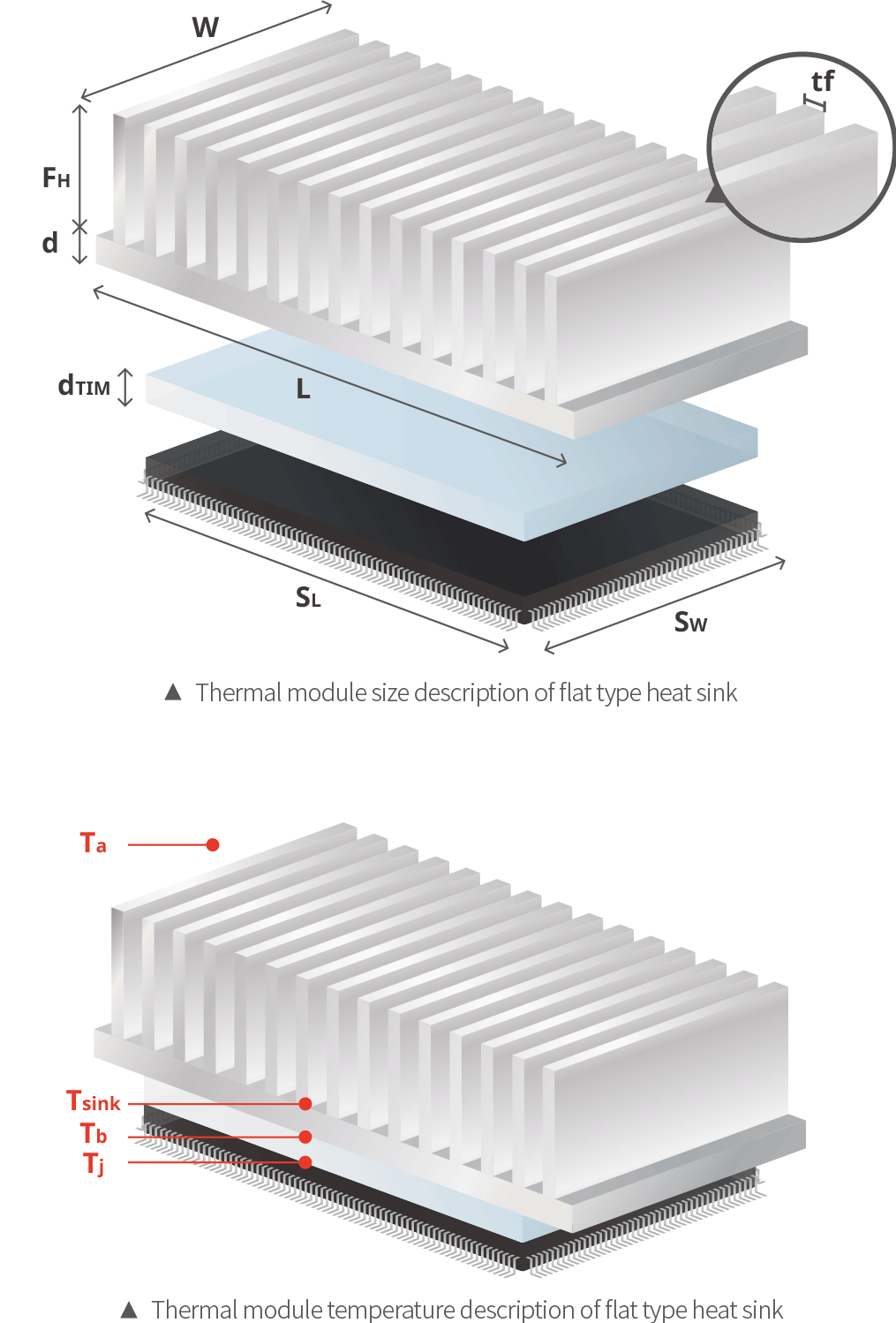 W

tf

$F_H$

d

$d_{TIM}$

L

$S_L$

$S_W$

▲ Thermal module size description of flat type heat sink

$T_a$

$T_{sink}$

$T_b$

$T_j$

▲ Thermal module temperature description of flat type heat sink